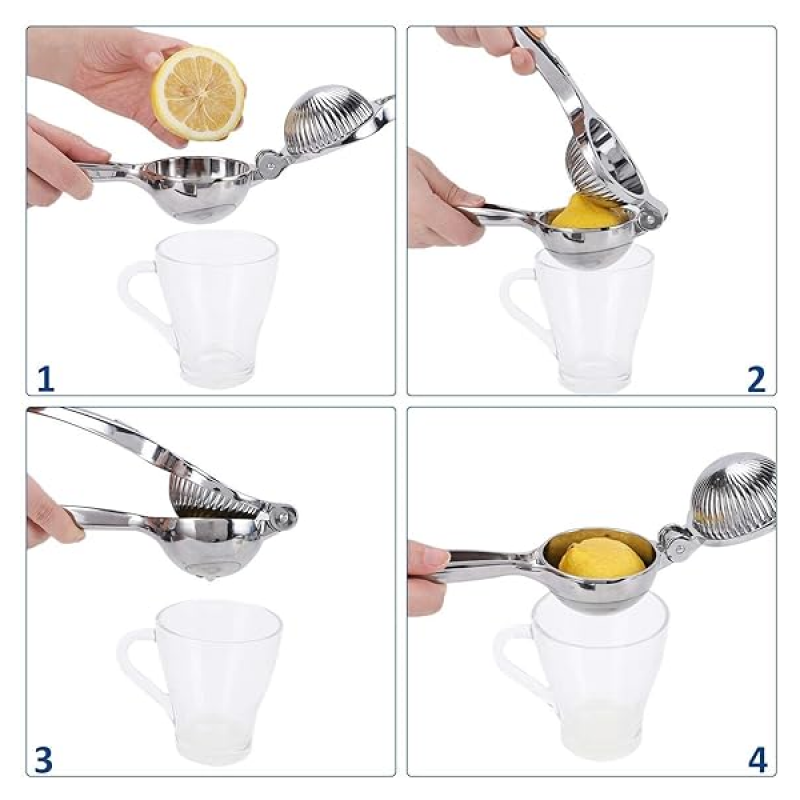 1

2

3

4